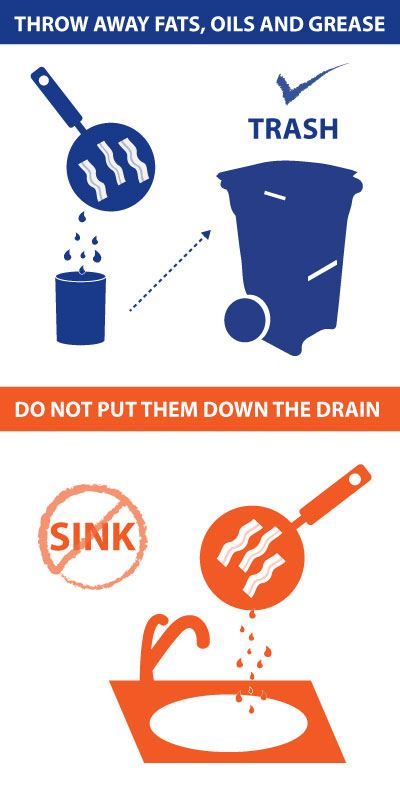 THROW AWAY FATS, OILS AND GREASE

TRASH

DO NOT PUT THEM DOWN THE DRAIN

SINK